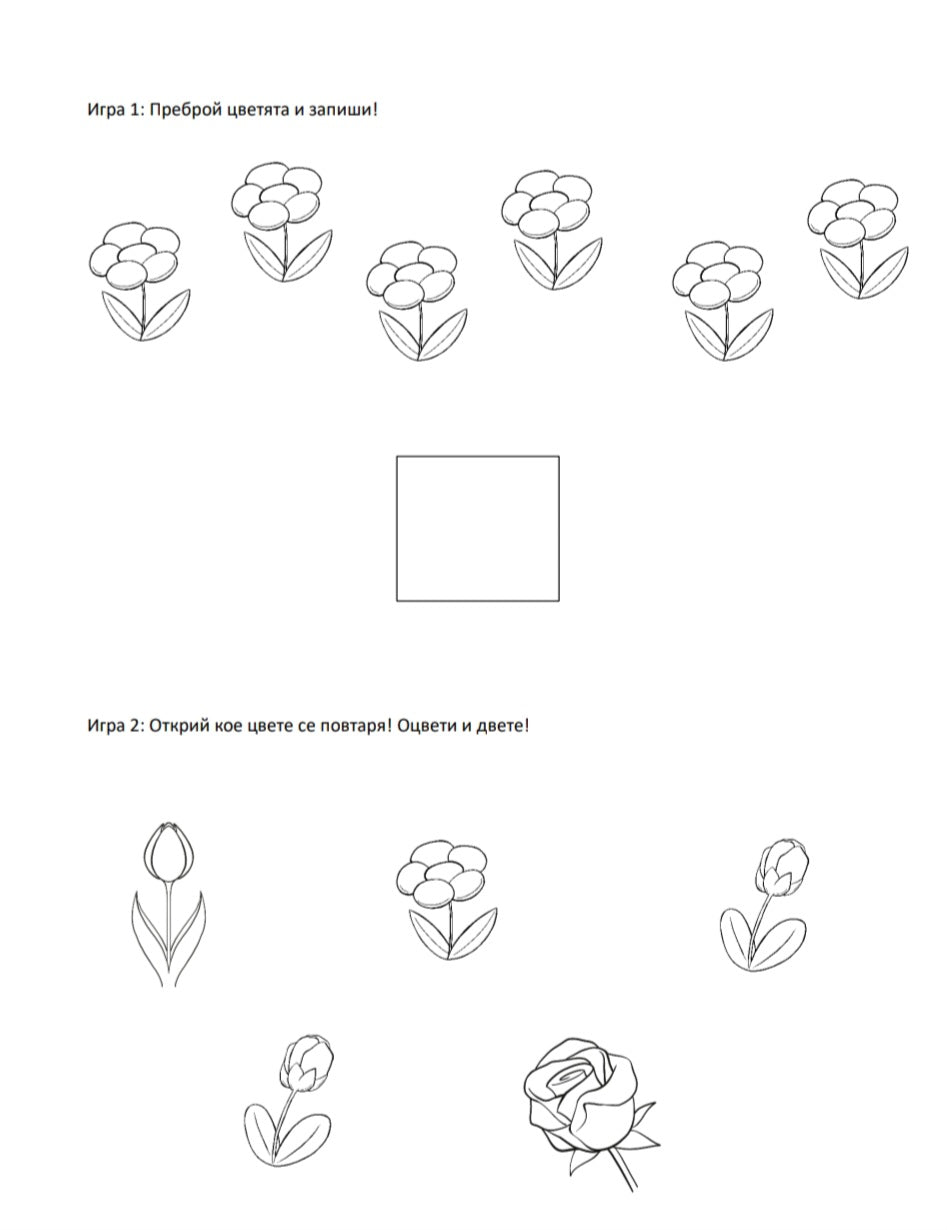 Игра 1: Преброй цветята и запиши!

Игра 2: Открий кое цвете се повтаря! Оцвети и двете!