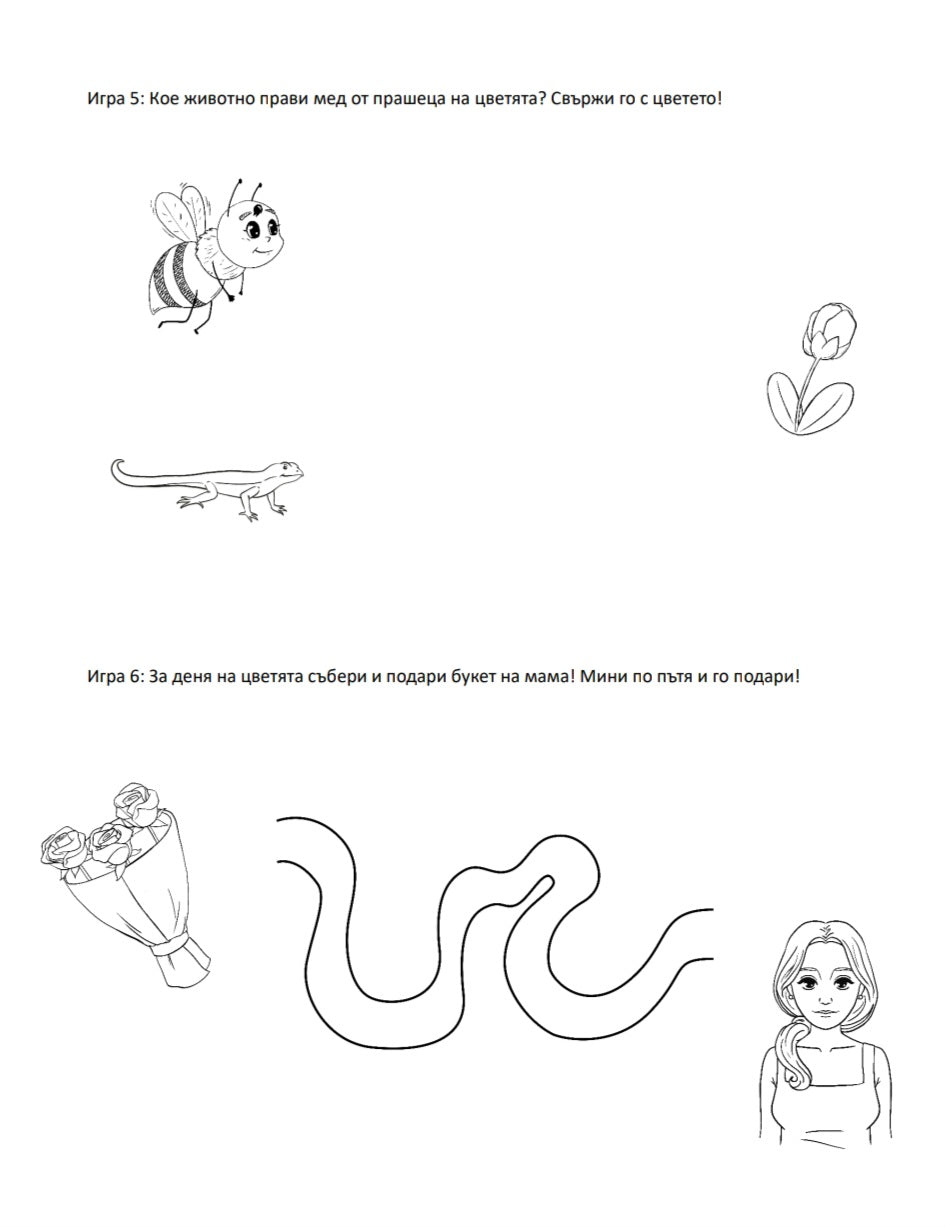 Игра 5: Кое животно прави мед от прашеца на цветята? Свържи го с цветето!

Игра 6: За деня на цветята събери и подари букет на мама! Мини по пътя и го подари!