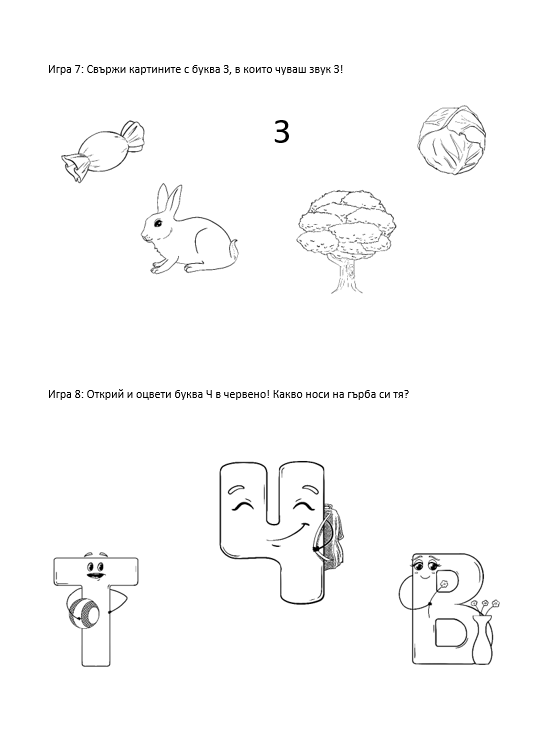 Игра 7: Свържи картините с буква З, в които чуваш звук З!

З

Игра 8: Открий и оцвети буква Ч в червено! Какво носи на гърба си тя?

Т Ч В