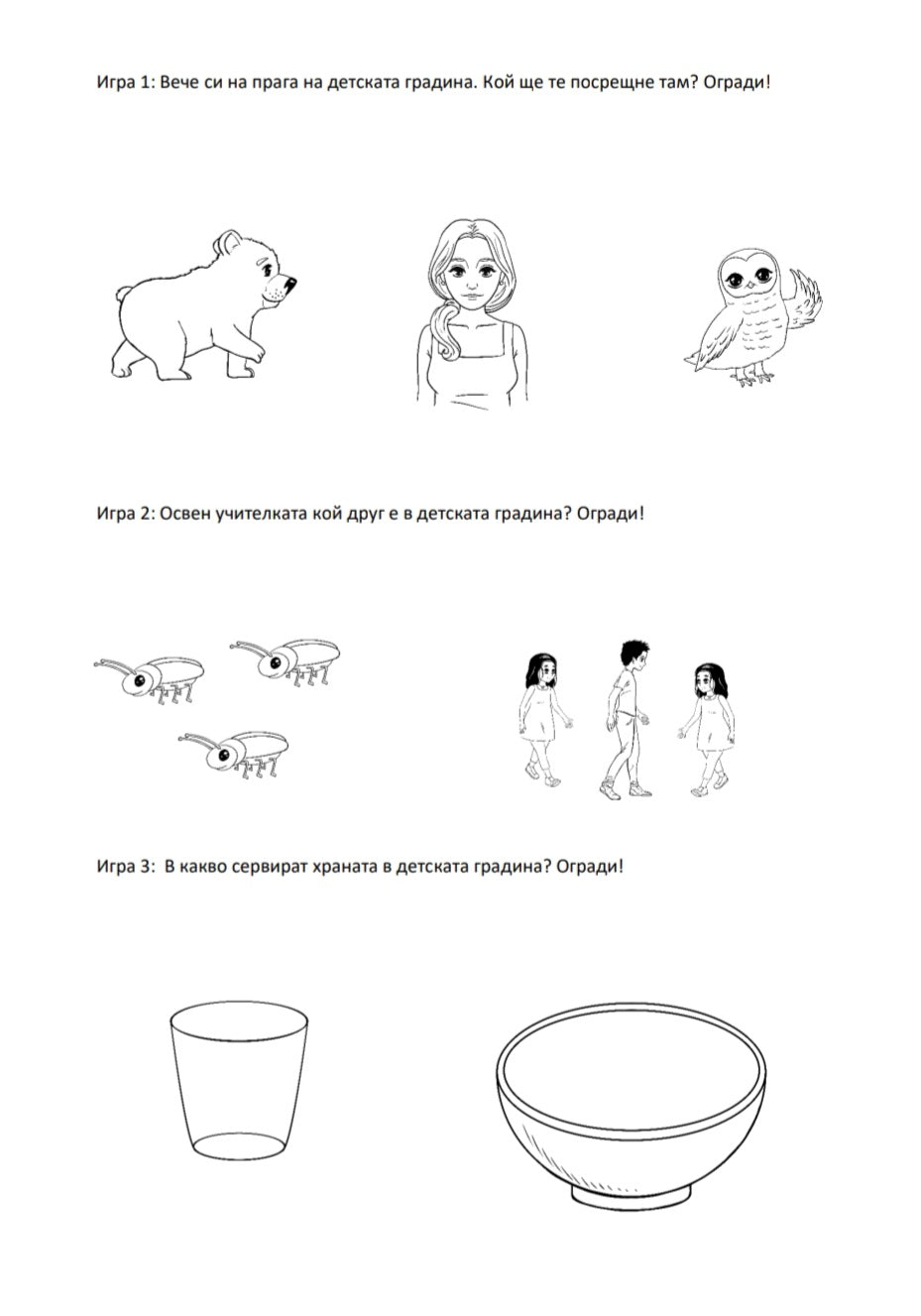 Игра 1: Вече си на прага на детската градина. Кой ще те посрещне там? Огради!

Игра 2: Освен учителката кой друг е в детската градина? Огради!

Игра 3:  В какво сервират храната в детската градина? Огради!