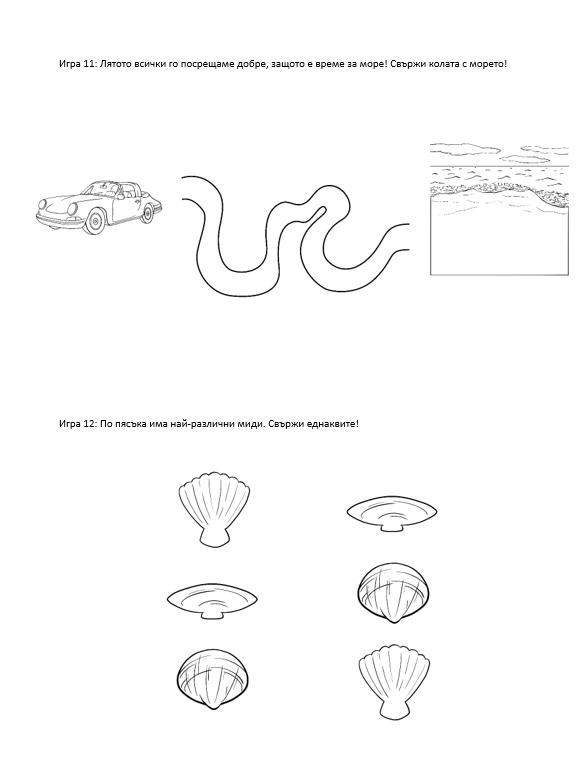 Игра 11: Лятото всички го посрещаме добре, защото е време за море! Свържи колата с морето!

Игра 12: По пясъка има най-различни миди. Свържи еднаквите!